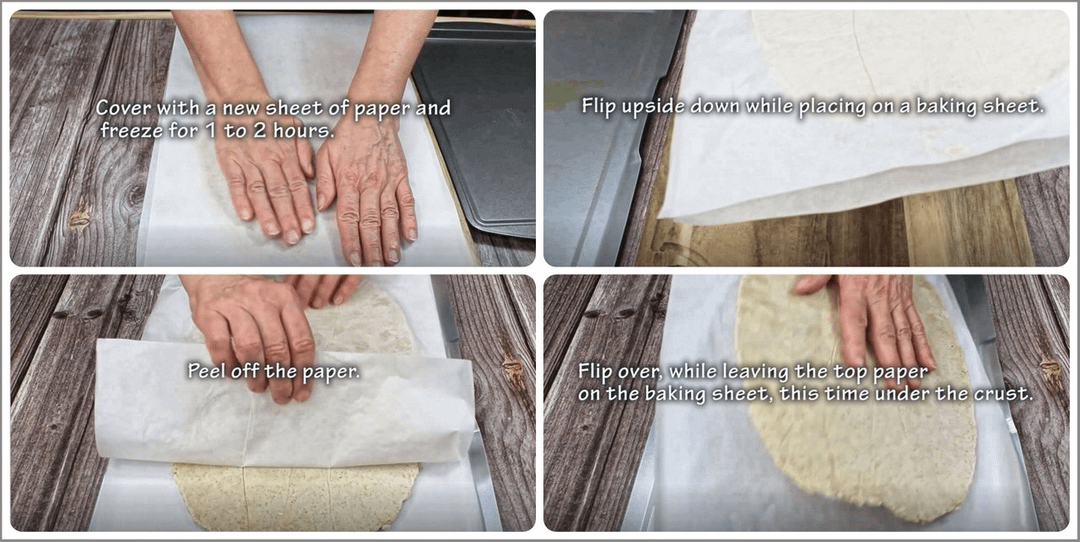 Cover with a new sheet of paper and freeze for 1 to 2 hours.

Flip upside down while placing on a baking sheet.

Peel off the paper.

Flip over, while leaving the top paper on the baking sheet, this time under the crust.